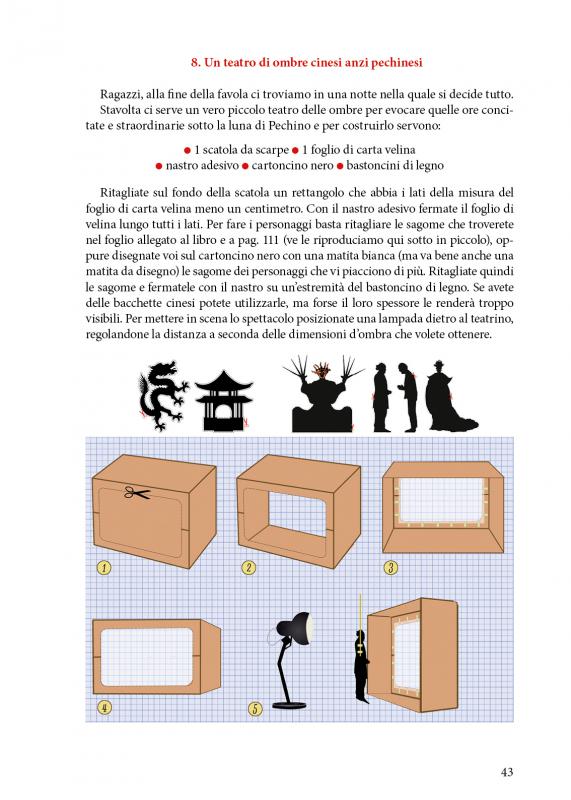 8. Un teatro di ombre cinesi anzi pechinesi

Ragazzi, alla fine della favola ci troviamo in una notte nella quale si decide tutto.

Stavolta ci serve un vero piccolo teatro delle ombre per evocare quelle ore concitate e straordinarie sotto la luna di Pechino e per costruirlo servono:

● 1 scatola da scarpe ● 1 foglio di carta velina
● nastro adesivo ● cartoncino nero ● bastoncini di legno

Ritagliate sul fondo della scatola un rettangolo che abbia i lati della misura del foglio di carta velina meno un centimetro. Con il nastro adesivo fermate il foglio di velina lungo tutti i lati. Per fare i personaggi basta ritagliare le sagome che troverete nel foglio allegato al libro e a pag. 111 (ve le riproduciamo qui sotto in piccolo), oppure disegnate voi sul cartoncino nero con una matita bianca (ma va bene anche una matita da disegno) le sagome dei personaggi che vi piacciono di più. Ritagliate quindi le sagome e fermatele con il nastro su un'estremità del bastoncino di legno. Se avete delle bacchette cinesi potete utilizzarle, ma forse il loro spessore le renderà troppo visibili. Per mettere in scena lo spettacolo posizionate una lampada dietro al teatrino, regolandone la distanza a seconda delle dimensioni d'ombra che volete ottenere.

1

2

3

4

5

43