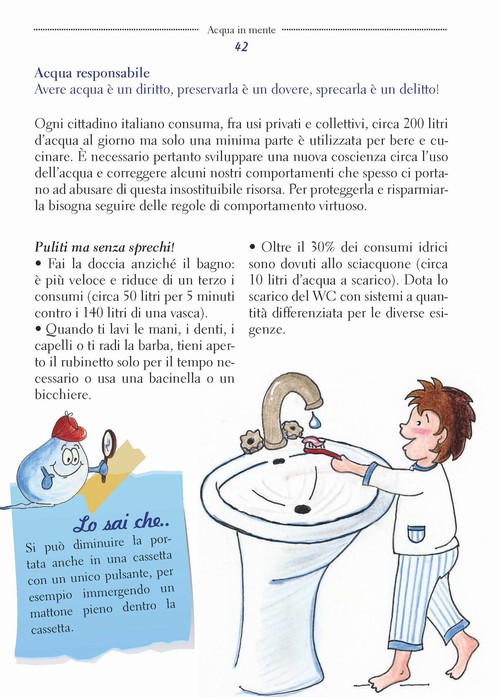 Acqua in mente

42

Acqua responsabile
Avere acqua è un diritto, preservarla è un dovere, sprecarla è un delitto!

Ogni cittadino italiano consuma, fra usi privati e collettivi, circa 200 litri d'acqua al giorno ma solo una minima parte è utilizzata per bere e cucinare. È necessario pertanto sviluppare una nuova coscienza circa l'uso dell'acqua e correggere alcuni nostri comportamenti che spesso ci portano ad abusare di questa insostituibile risorsa. Per proteggerla e risparmiarla bisogna seguire delle regole di comportamento virtuoso.

Puliti ma senza sprechi!
• Fai la doccia anziché il bagno: è più veloce e riduce di un terzo i consumi (circa 50 litri per 5 minuti contro i 140 litri di una vasca).
• Quando ti lavi le mani, i denti, i capelli o ti radi la barba, tieni aperto il rubinetto solo per il tempo necessario o usa una bacinella o un bicchiere.

• Oltre il 30% dei consumi idrici sono dovuti allo sciacquone (circa 10 litri d'acqua a scarico). Dota lo scarico del WC con sistemi a quantità differenziata per le diverse esigenze.

Lo sai che..
Si può diminuire la portata anche in una cassetta con un unico pulsante, per esempio immergendo un mattone pieno dentro la cassetta.